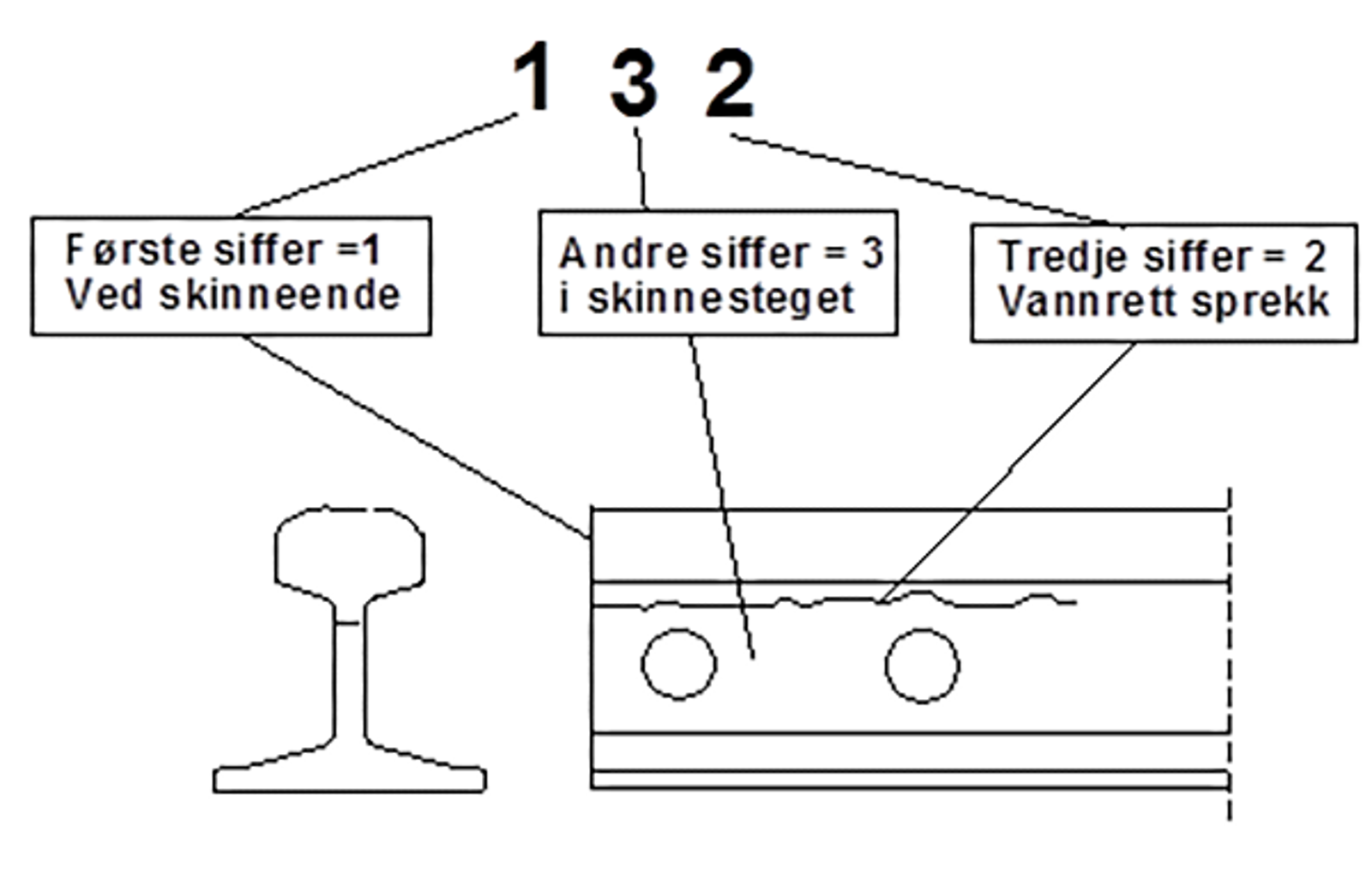 1 3 2

Første siffer =1
Ved skinneende

Andre siffer = 3
i skinnesteget

Tredje siffer = 2
Vannrett sprekk