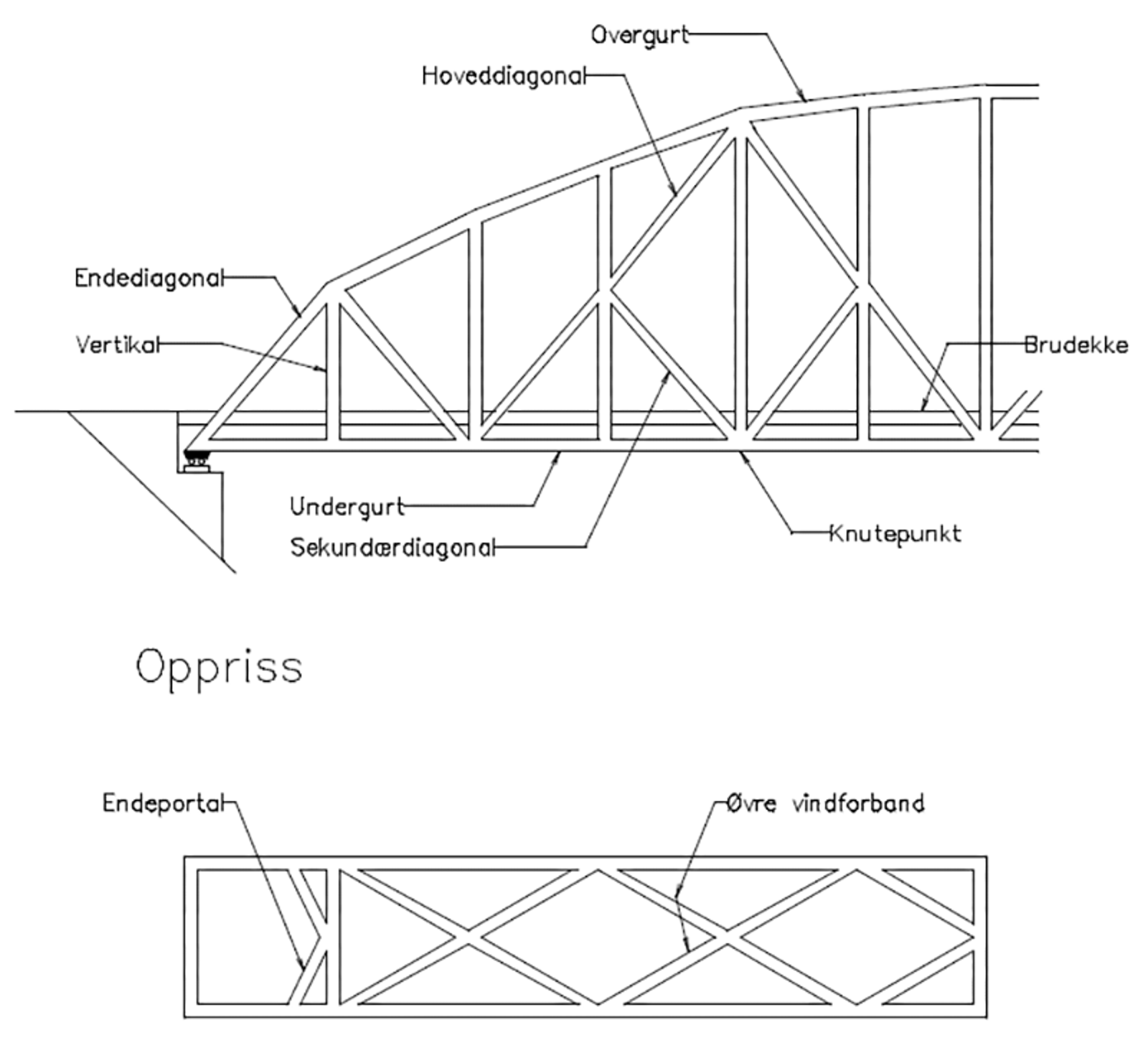 Overgurt
Hoveddiagonal
Endediagonal
Vertikal
Brudekke
Undergurt
Sekundærdiagonal
Knutepunkt

Oppriss

Endeportal
Øvre vindforband