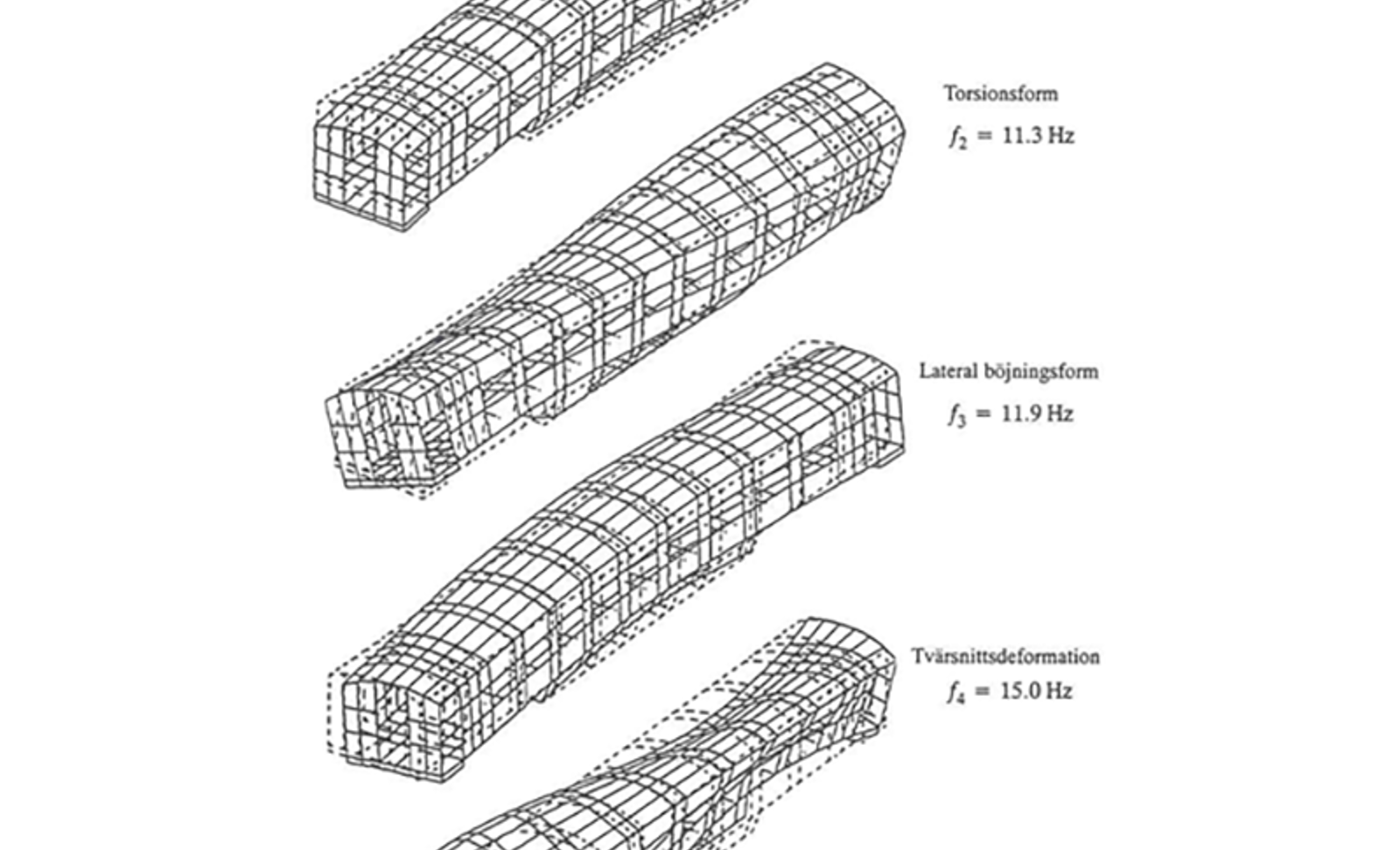 Torsionsform

$f_2 = 11.3$ Hz

Lateral böjningsform

$f_3 = 11.9$ Hz

Tvärsnittsdeformation

$f_4 = 15.0$ Hz