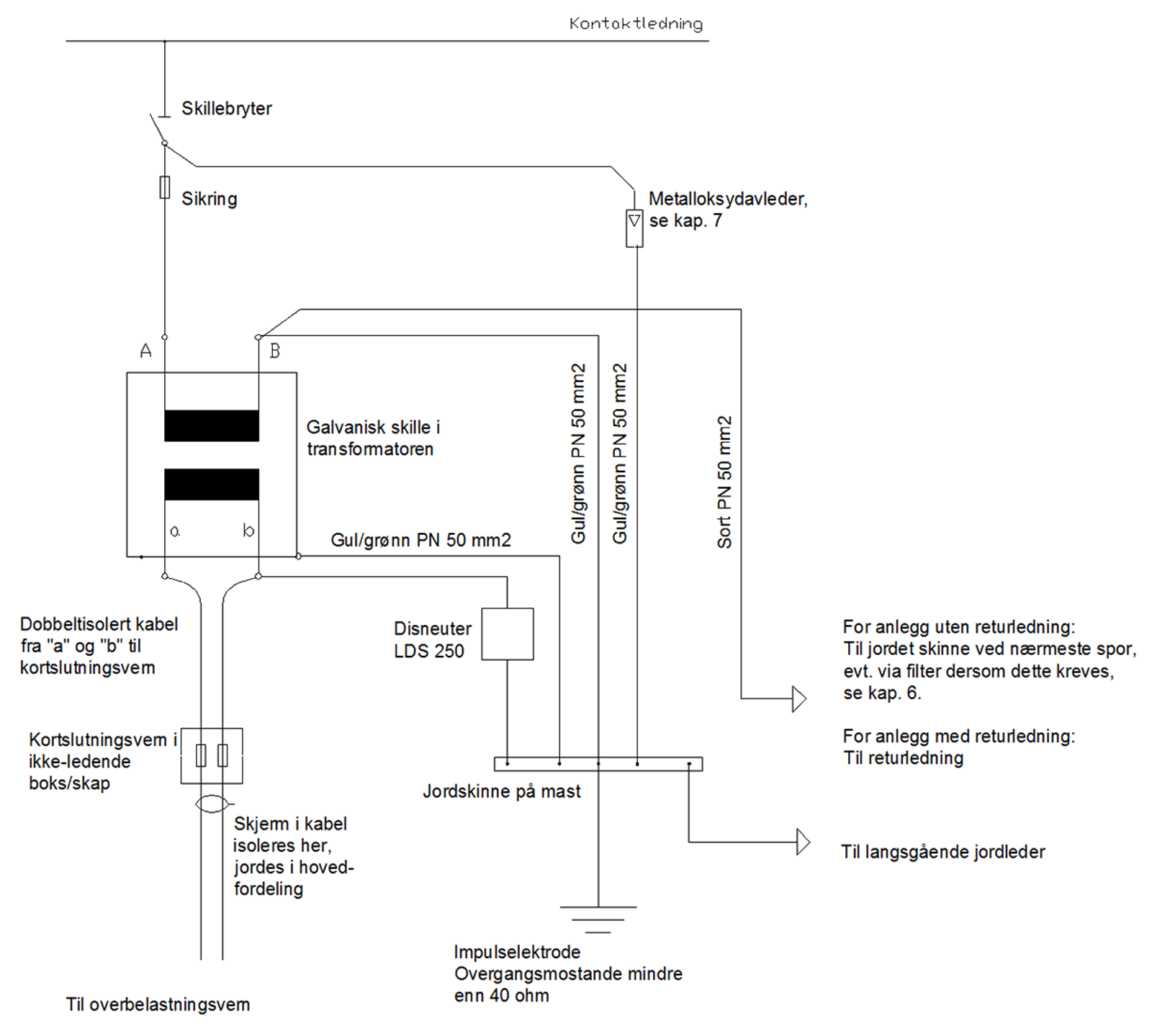 Kontaktledning

Skillebryter

Sikring

Metalloksydavleder, se kap. 7

A

B

Galvanisk skille i transformatoren

a

b

Gul/grønn PN 50 mm2

Gul/grønn PN 50 mm2

Gul/grønn PN 50 mm2

Sort PN 50 mm2

Dobbeltisolert kabel fra "a" og "b" til kortslutningsvern

Disneuter LDS 250

For anlegg uten returledning: Til jordet skinne ved nærmeste spor, evt. via filter dersom dette kreves, se kap. 6.

For anlegg med returledning: Til returledning

Kortslutningsvern i ikke-ledende boks/skap

Jordskinne på mast

Skjerm i kabel isoleres her, jordes i hovedfordeling

Til langsgående jordleder

Impulselektrode Overgangsmostande mindre enn 40 ohm

Til overbelastningsvern