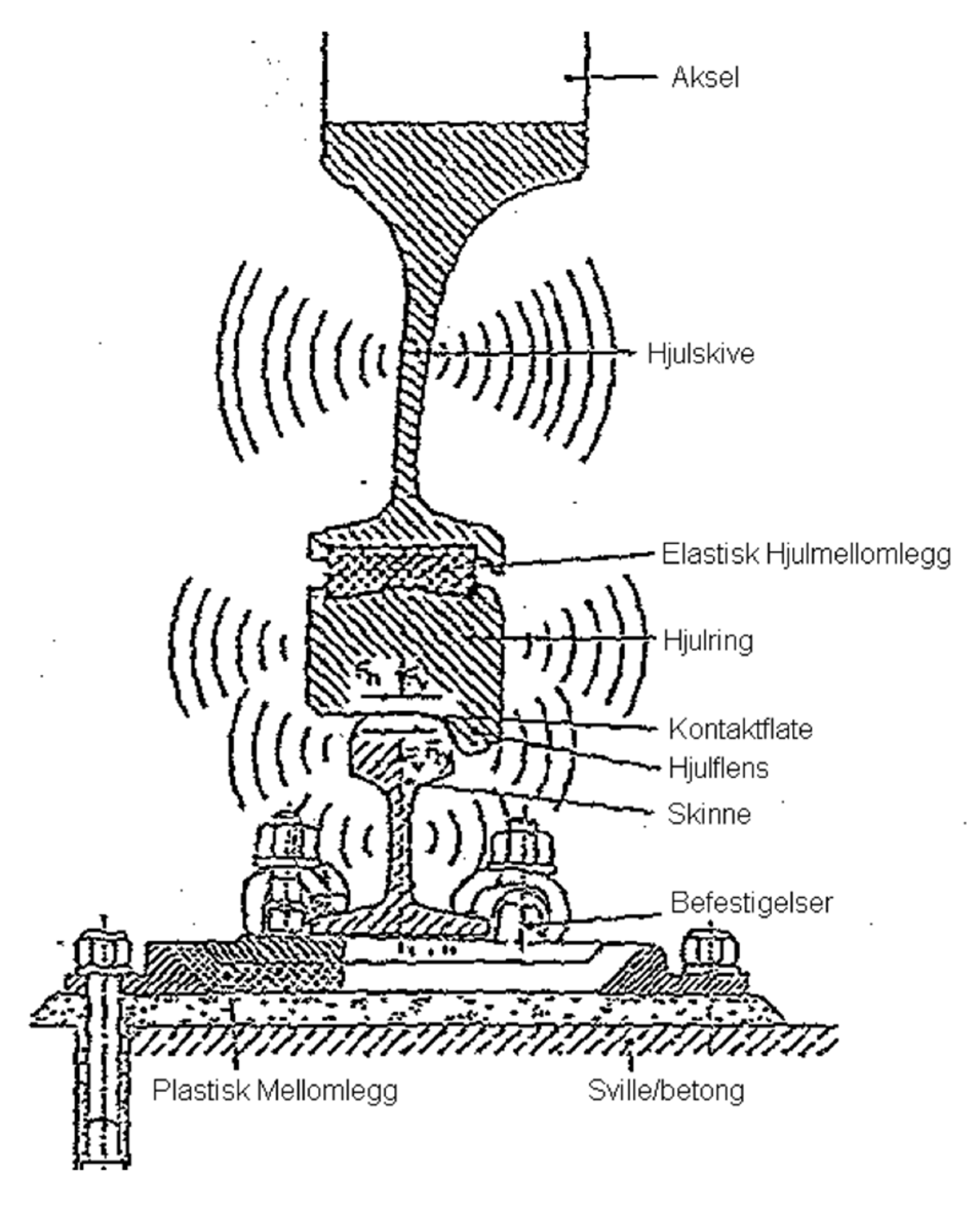 Aksel

Hjulskive

Elastisk Hjulmellomlegg

Hjulring

Kontaktflate

Hjulflens

Skinne

Befestigelser

Plastisk Mellomlegg

Sville/betong